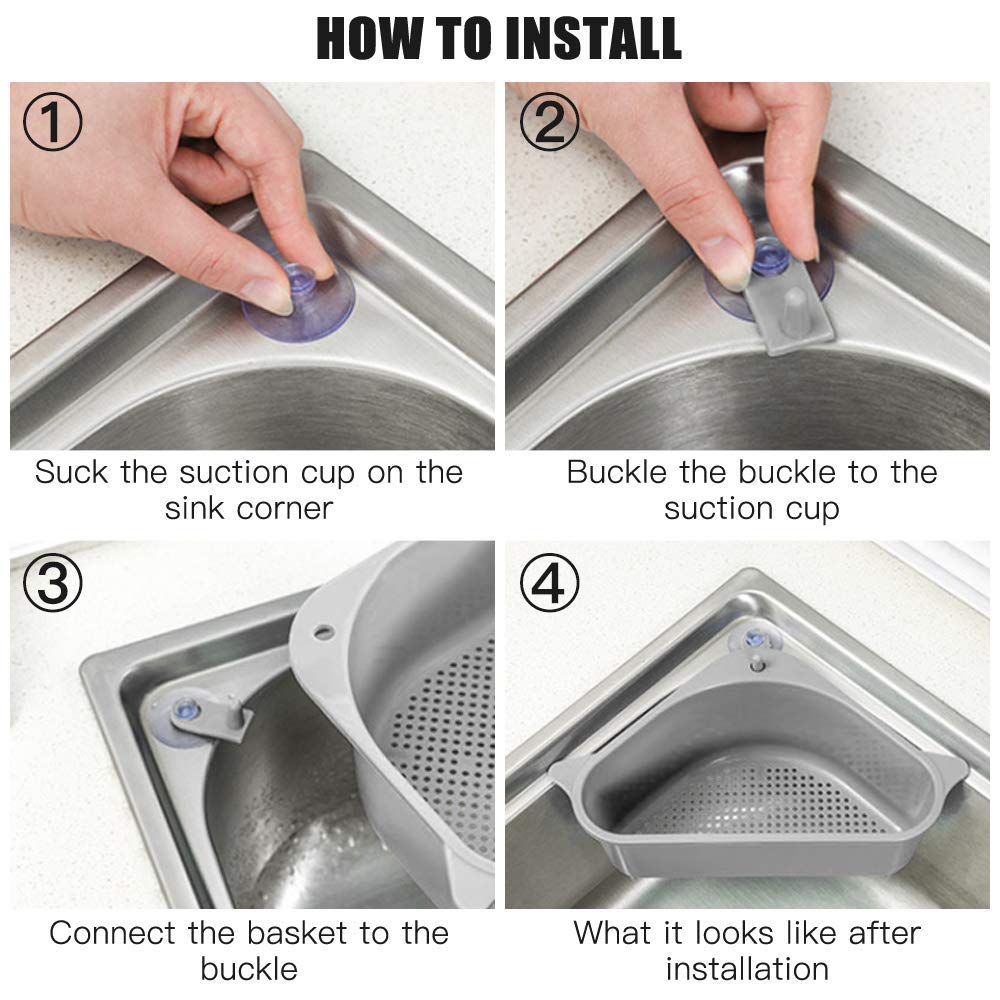 HOW TO INSTALL

①

Suck the suction cup on the sink corner

②

Buckle the buckle to the suction cup

③

Connect the basket to the buckle

④

What it looks like after installation